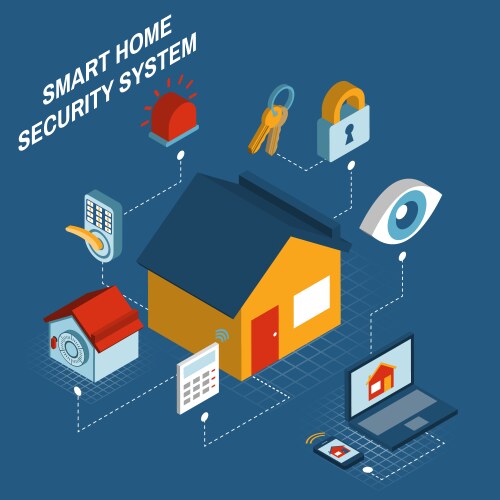 SMART HOME
SECURITY SYSTEM