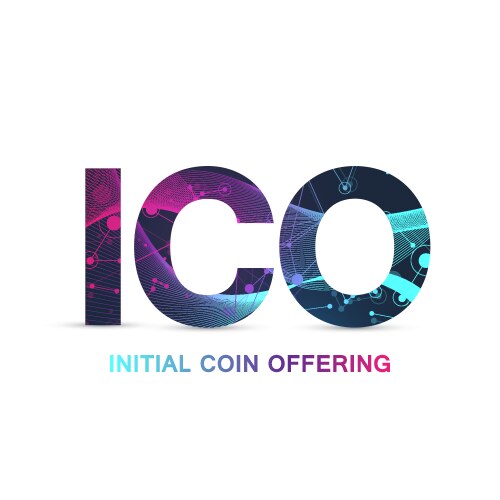 ICO

INITIAL COIN OFFERING