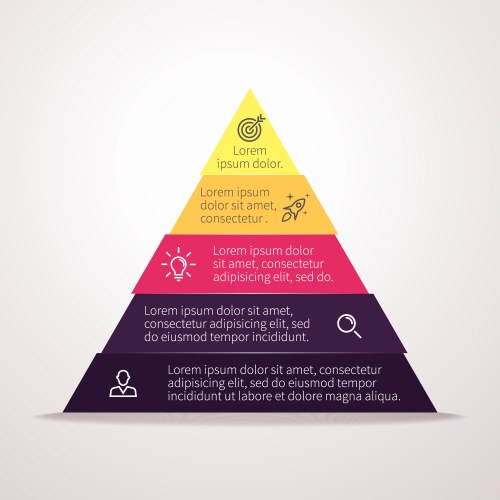 Lorem ipsum dolor.

Lorem ipsum dolor sit amet, consectetur .

Lorem ipsum dolor sit amet, consectetur adipisicing elit, sed do.

Lorem ipsum dolor sit amet, consectetur adipisicing elit, sed do eiusmod tempor incididunt.

Lorem ipsum dolor sit amet, consectetur adipisicing elit, sed do eiusmod tempor incididunt ut labore et dolore magna aliqua.