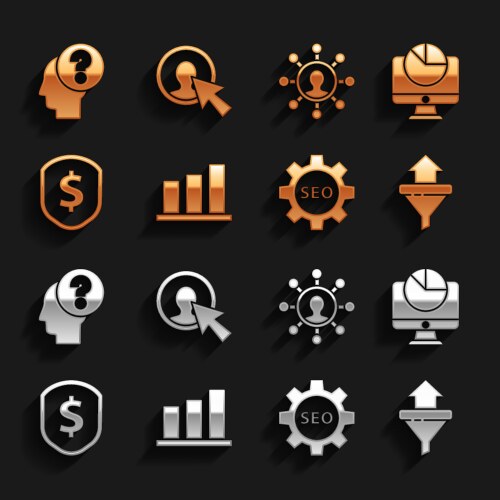 ?
$
SEO
?
$
SEO