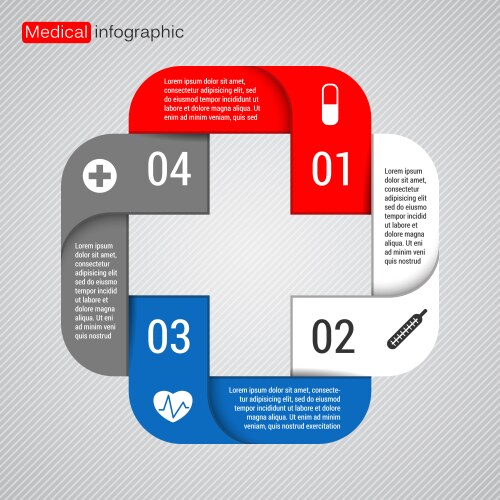 Medical infographic

Lorem ipsum dolor sit amet, consectetur adipisicing elit, sed do eiusmod tempor incididunt ut labore et dolore magna aliqua. Ut enim ad minim veniam, quis sed

01

Lorem ipsum dolor sit amet, consectetur adipisicing elit sed do eiusmo tempor incidid ut labore et dolore magna aliqua. Ut eni ad minim veni quis nostrud

02

Lorem ipsum dolor sit amet, consectetur adipisicing elit, sed do eiusmod tempor incididunt ut labore et dolore magna aliqua. Ut enim ad minim veniam, quis nostrud exercitation

03

Lorem ipsum dolor sit amet, consectetur adipisicing elit sed do eiusmo tempor incidid ut labore et dolore magna aliqua. Ut eni ad minim veni quis nostrud

04