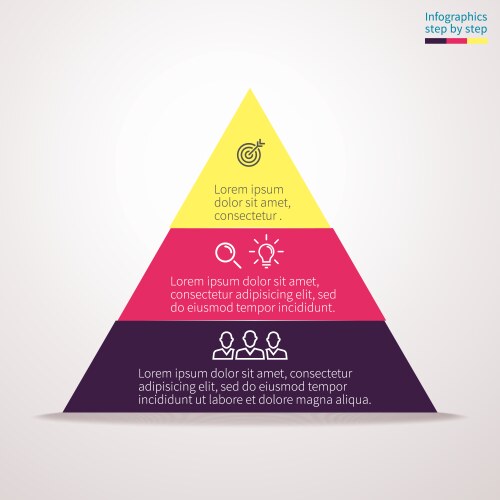 Infographics
step by step

Lorem ipsum dolor sit amet, consectetur .

Lorem ipsum dolor sit amet, consectetur adipisicing elit, sed do eiusmod tempor incididunt.

Lorem ipsum dolor sit amet, consectetur adipisicing elit, sed do eiusmod tempor incididunt ut labore et dolore magna aliqua.