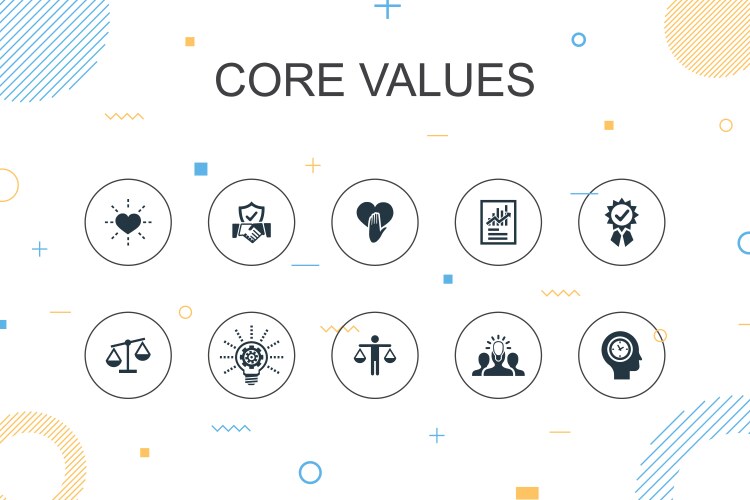 CORE VALUES