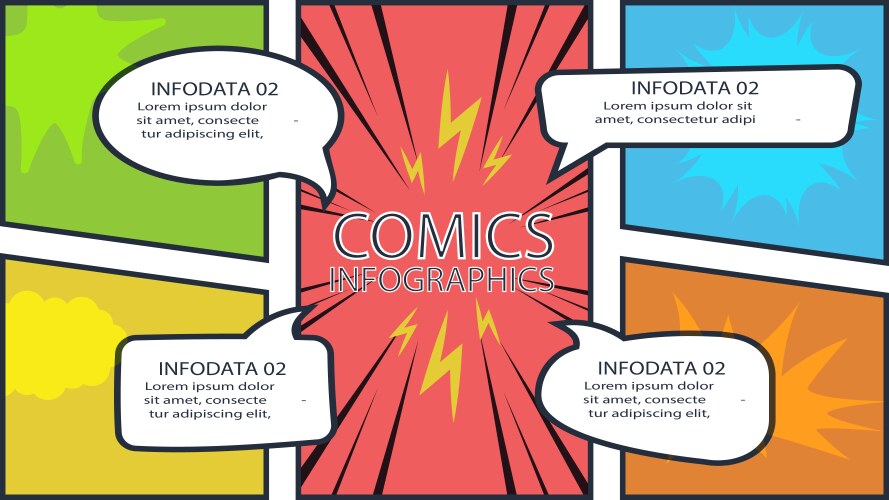 INFODATA 02
Lorem ipsum dolor sit amet, consecte - tur adipiscing elit,

INFODATA 02
Lorem ipsum dolor sit amet, consectetur adipi -

COMICS
INFOGRAPHICS

INFODATA 02
Lorem ipsum dolor sit amet, consecte - tur adipiscing elit,

INFODATA 02
Lorem ipsum dolor sit amet, consecte - tur adipiscing elit,