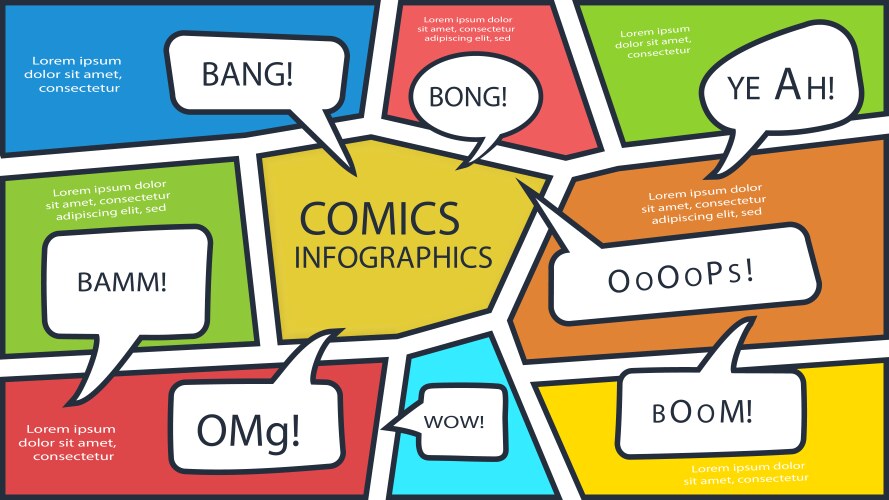 Lorem ipsum dolor sit amet, consectetur

BANG!

Lorem ipsum dolor sit amet, consectetur adipiscing elit, sed

BONG!

Lorem ipsum dolor sit amet, consectetur

YE AH!

Lorem ipsum dolor sit amet, consectetur adipiscing elit, sed

BAMM!

COMICS INFOGRAPHICS

Lorem ipsum dolor sit amet, consectetur adipiscing elit, sed

OoOoPs!

Lorem ipsum dolor sit amet, consectetur

OMg!

WOW!

bOoM!

Lorem ipsum dolor sit amet, consectetur