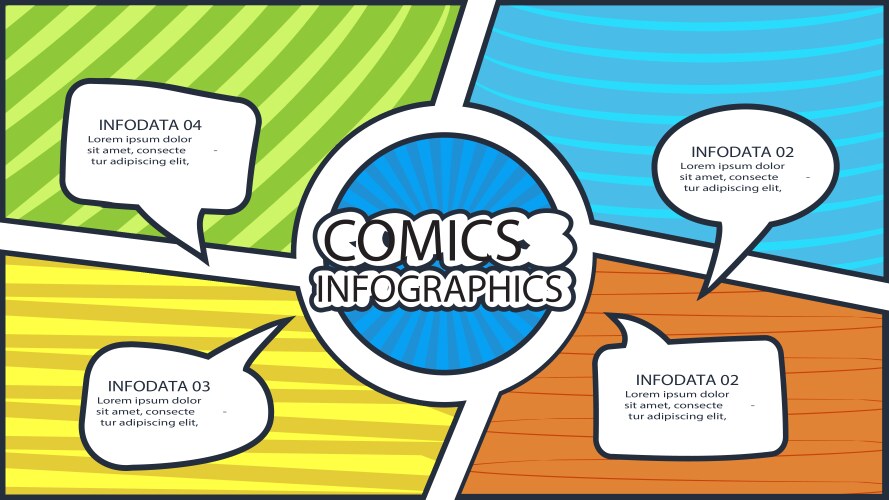 INFODATA 04
Lorem ipsum dolor sit amet, consecte - tur adipiscing elit,

INFODATA 02
Lorem ipsum dolor sit amet, consecte - tur adipiscing elit,

COMICS
INFOGRAPHICS

INFODATA 03
Lorem ipsum dolor sit amet, consecte - tur adipiscing elit,

INFODATA 02
Lorem ipsum dolor sit amet, consecte - tur adipiscing elit,