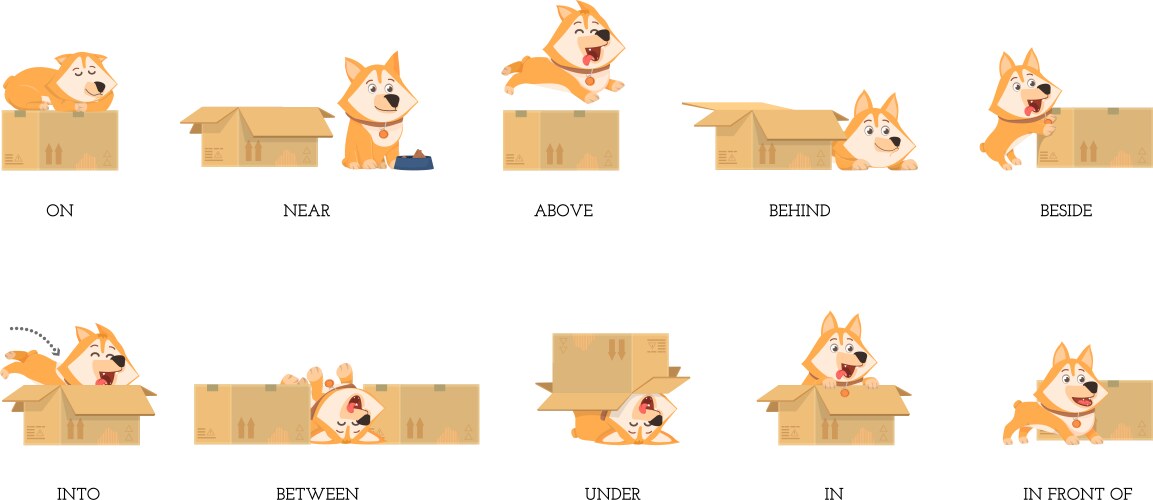 ON NEAR ABOVE BEHIND BESIDE

INTO BETWEEN UNDER IN IN FRONT OF