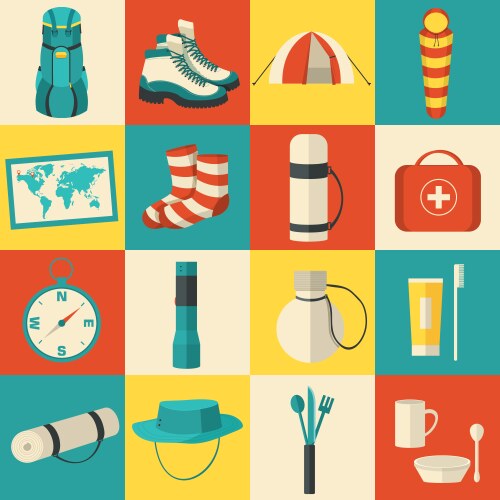 N
W
E
S