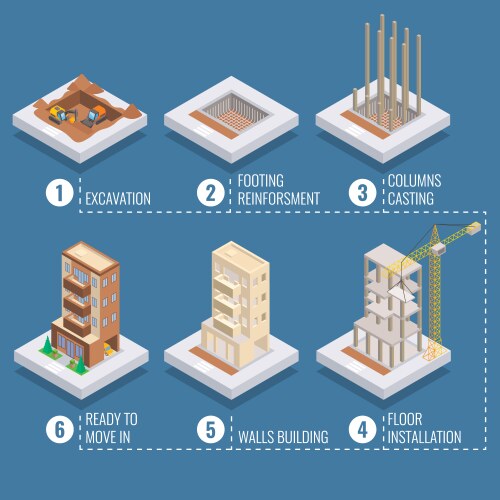 1 EXCAVATION

2 FOOTING REINFORSMENT

3 COLUMNS CASTING

6 READY TO MOVE IN

5 WALLS BUILDING

4 FLOOR INSTALLATION