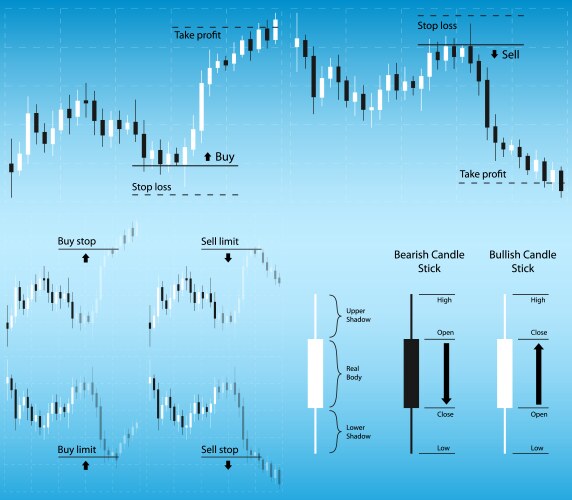 Take profit

Buy

Stop loss

Stop loss

Sell

Take profit

Buy stop

Sell limit

Buy limit

Sell stop

Upper Shadow

Real Body

Lower Shadow

Bearish Candle Stick

High

Open

Close

Low

Bullish Candle Stick

High

Close

Open

Low