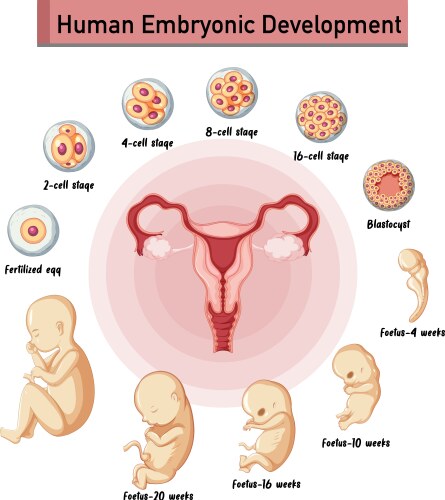 Human Embryonic Development

Fertilized egg

2-cell stage

4-cell stage

8-cell stage

16-cell stage

Blastocyst

Foetus-4 weeks

Foetus-10 weeks

Foetus-16 weeks

Foetus-20 weeks