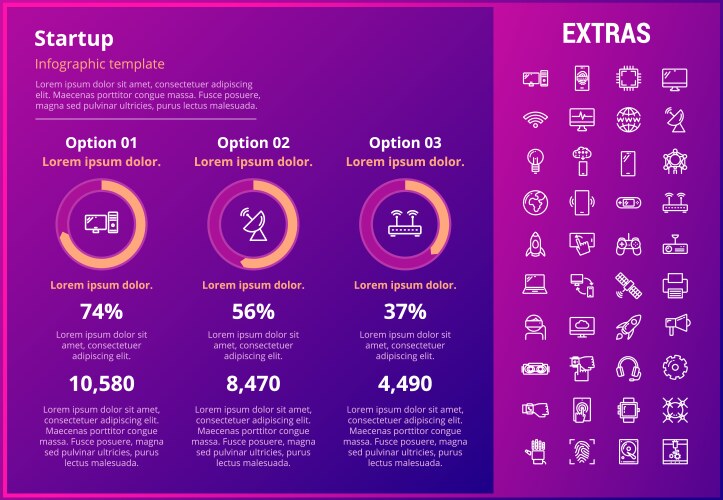 Startup

Infographic template

Lorem ipsum dolor sit amet, consectetuer adipiscing elit. Maecenas porttitor congue massa. Fusce posuere, magna sed pulvinar ultricies, purus lectus malesuada.

Option 01

Lorem ipsum dolor.

Lorem ipsum dolor.

74%

Lorem ipsum dolor sit amet, consectetuer adipiscing elit.

10,580

Lorem ipsum dolor sit amet, consectetuer adipiscing elit. Maecenas porttitor congue massa. Fusce posuere, magna sed pulvinar ultricies, purus lectus malesuada.

Option 02

Lorem ipsum dolor.

Lorem ipsum dolor.

56%

Lorem ipsum dolor sit amet, consectetuer adipiscing elit.

8,470

Lorem ipsum dolor sit amet, consectetuer adipiscing elit. Maecenas porttitor congue massa. Fusce posuere, magna sed pulvinar ultricies, purus lectus malesuada.

Option 03

Lorem ipsum dolor.

Lorem ipsum dolor.

37%

Lorem ipsum dolor sit amet, consectetuer adipiscing elit.

4,490

Lorem ipsum dolor sit amet, consectetuer adipiscing elit. Maecenas porttitor congue massa. Fusce posuere, magna sed pulvinar ultricies, purus lectus malesuada.

EXTRAS