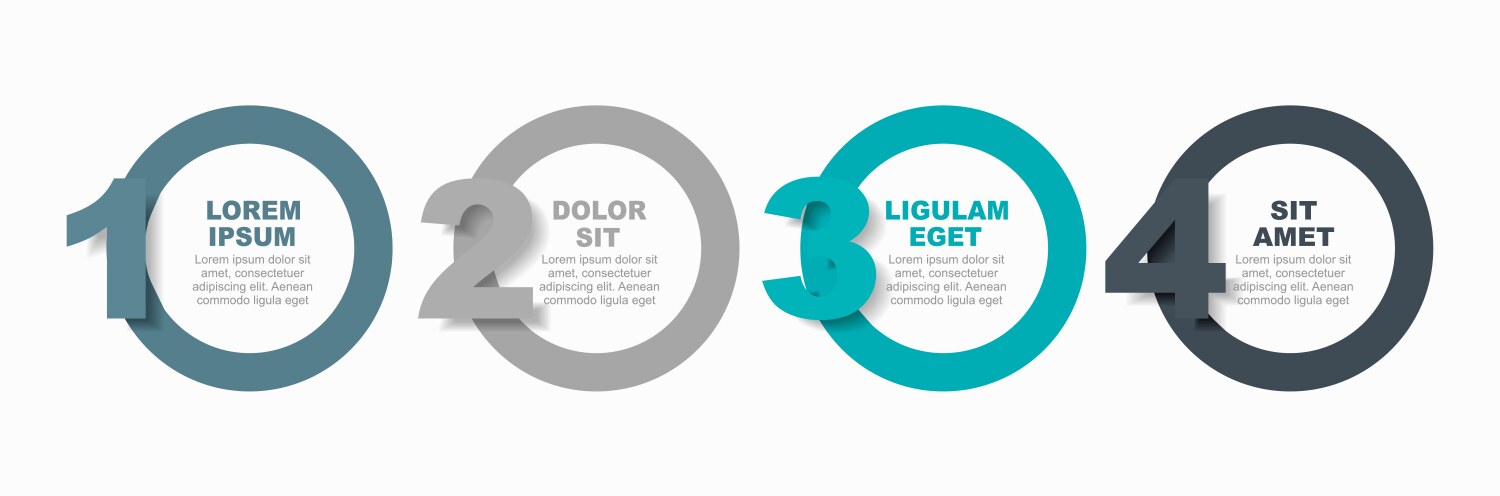 1
LOREM IPSUM
Lorem ipsum dolor sit amet, consectetuer adipiscing elit. Aenean commodo ligula eget

2
DOLOR SIT
Lorem ipsum dolor sit amet, consectetuer adipiscing elit. Aenean commodo ligula eget

3
LIGULAM EGET
Lorem ipsum dolor sit amet, consectetuer adipiscing elit. Aenean commodo ligula eget

4
SIT AMET
Lorem ipsum dolor sit amet, consectetuer adipiscing elit. Aenean commodo ligula eget