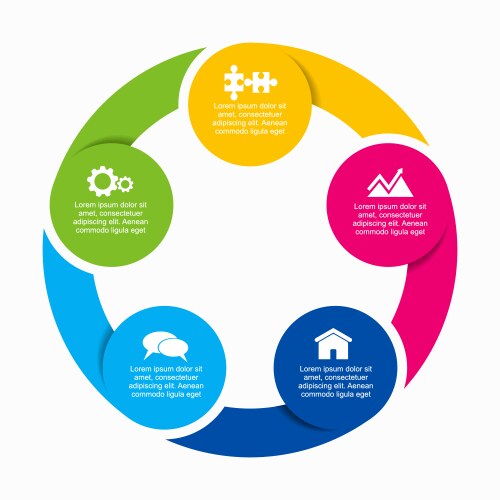 Lorem ipsum dolor sit amet, consectetuer adipiscing elit. Aenean commodo ligula eget

Lorem ipsum dolor sit amet, consectetuer adipiscing elit. Aenean commodo ligula eget

Lorem ipsum dolor sit amet, consectetuer adipiscing elit. Aenean commodo ligula eget

Lorem ipsum dolor sit amet, consectetuer adipiscing elit. Aenean commodo ligula eget

Lorem ipsum dolor sit amet, consectetuer adipiscing elit. Aenean commodo ligula eget