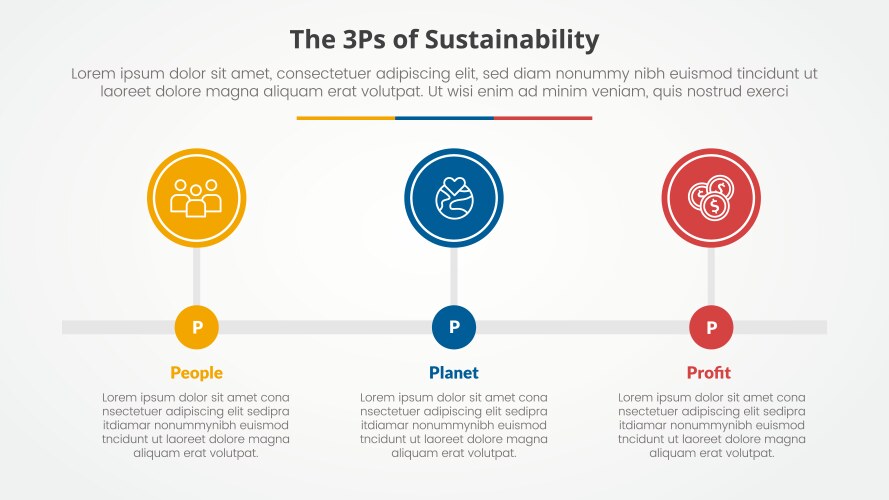 The 3Ps of Sustainability

Lorem ipsum dolor sit amet, consectetuer adipiscing elit, sed diam nonummy nibh euismod tincidunt ut laoreet dolore magna aliquam erat volutpat. Ut wisi enim ad minim veniam, quis nostrud exerci

P

People

Lorem ipsum dolor sit amet cona nsectetuer adipiscing elit sedipra itdiamar nonummynibh euismod tncidunt ut laoreet dolore magna aliquam erat volutpat.

P

Planet

Lorem ipsum dolor sit amet cona nsectetuer adipiscing elit sedipra itdiamar nonummynibh euismod tncidunt ut laoreet dolore magna aliquam erat volutpat.

P

Profit

Lorem ipsum dolor sit amet cona nsectetuer adipiscing elit sedipra itdiamar nonummynibh euismod tncidunt ut laoreet dolore magna aliquam erat volutpat.