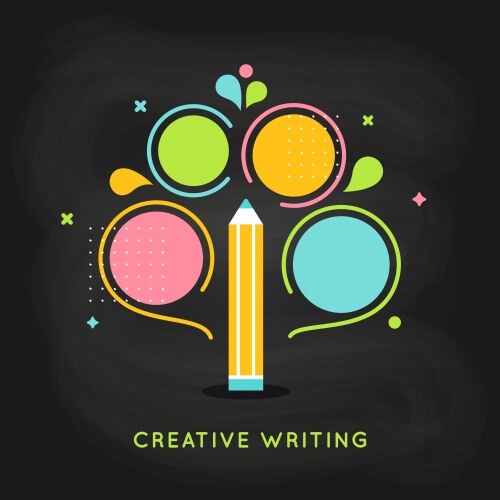 CREATIVE WRITING