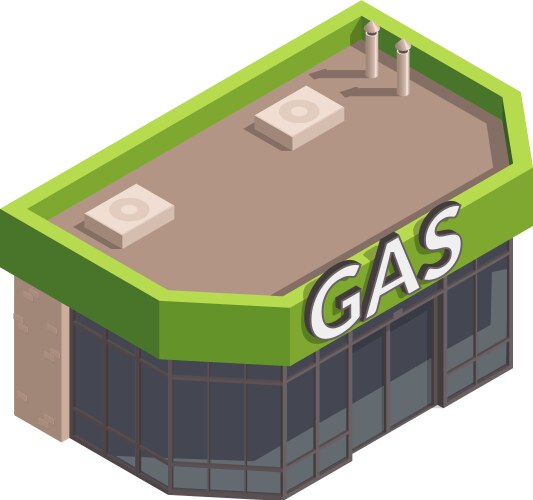 GAS