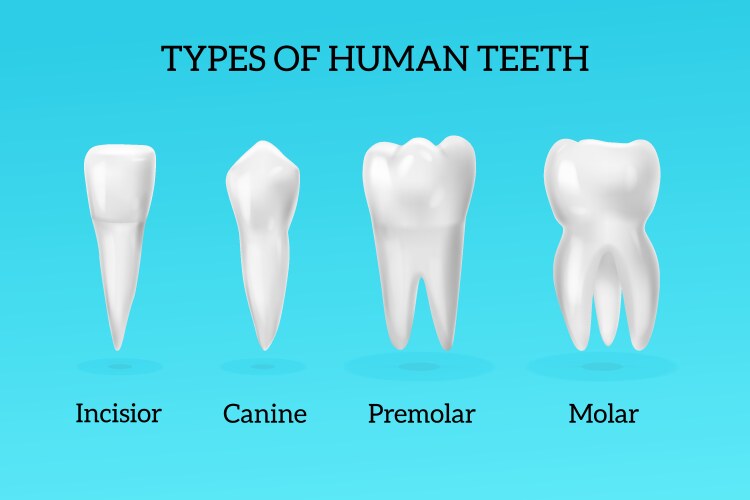 TYPES OF HUMAN TEETH

Incisior Canine Premolar Molar