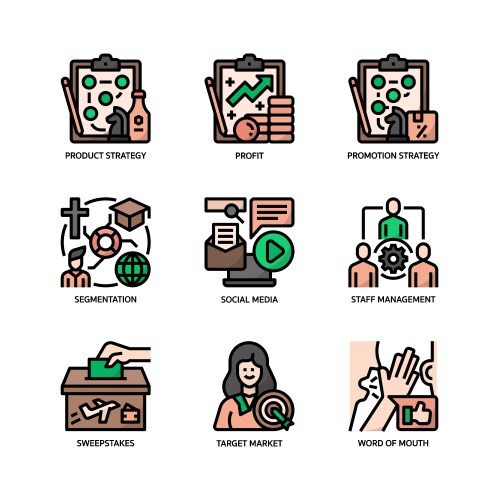 PRODUCT STRATEGY

PROFIT

PROMOTION STRATEGY

SEGMENTATION

SOCIAL MEDIA

STAFF MANAGEMENT

SWEEPSTAKES

TARGET MARKET

WORD OF MOUTH