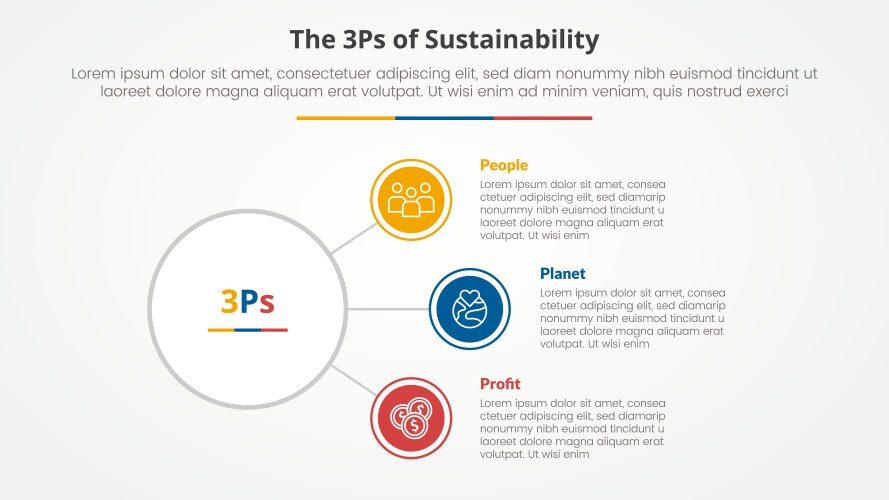 The 3Ps of Sustainability

Lorem ipsum dolor sit amet, consectetuer adipiscing elit, sed diam nonummy nibh euismod tincidunt ut laoreet dolore magna aliquam erat volutpat. Ut wisi enim ad minim veniam, quis nostrud exerci

3Ps

People

Lorem ipsum dolor sit amet, consea ctetuer adipiscing elit, sed diamarip nonummy nibh euismod tincidunt u laoreet dolore magna aliquam erat volutpat. Ut wisi enim

Planet

Lorem ipsum dolor sit amet, consea ctetuer adipiscing elit, sed diamarip nonummy nibh euismod tincidunt u laoreet dolore magna aliquam erat volutpat. Ut wisi enim

Profit

Lorem ipsum dolor sit amet, consea ctetuer adipiscing elit, sed diamarip nonummy nibh euismod tincidunt u laoreet dolore magna aliquam erat volutpat. Ut wisi enim