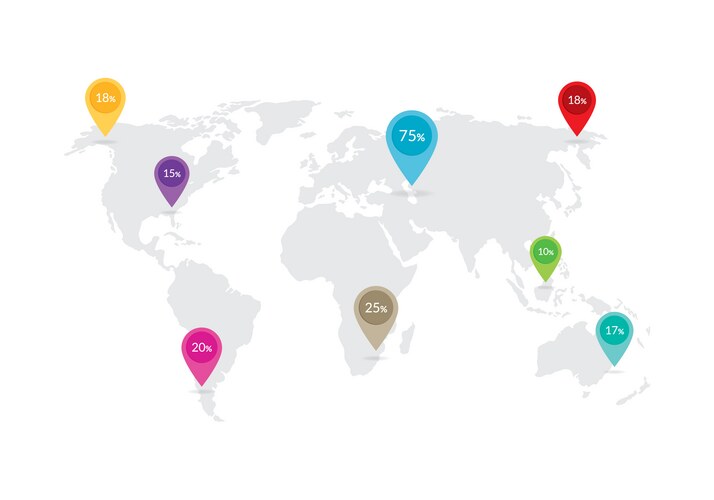 18%

18%

75%

15%

10%

25%

17%

20%