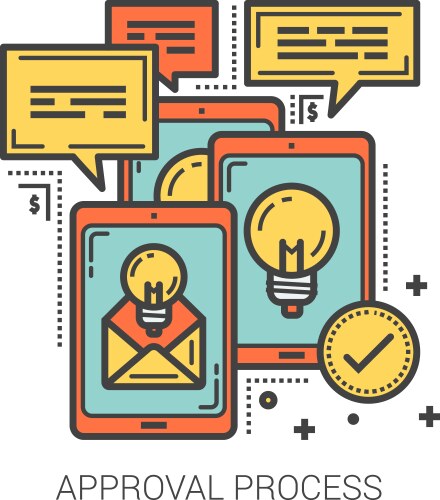 $

$

APPROVAL PROCESS