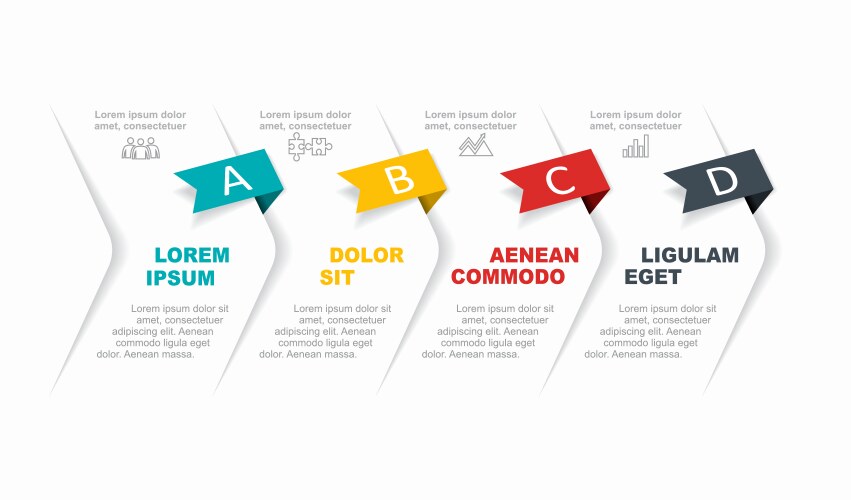 Lorem ipsum dolor amet, consectetuer

A

LOREM IPSUM

Lorem ipsum dolor sit amet, consectetuer adipiscing elit. Aenean commodo ligula eget dolor. Aenean massa.

Lorem ipsum dolor amet, consectetuer

B

DOLOR SIT

Lorem ipsum dolor sit amet, consectetuer adipiscing elit. Aenean commodo ligula eget dolor. Aenean massa.

Lorem ipsum dolor amet, consectetuer

C

AENEAN COMMODO

Lorem ipsum dolor sit amet, consectetuer adipiscing elit. Aenean commodo ligula eget dolor. Aenean massa.

Lorem ipsum dolor amet, consectetuer

D

LIGULAM EGET

Lorem ipsum dolor sit amet, consectetuer adipiscing elit. Aenean commodo ligula eget dolor. Aenean massa.