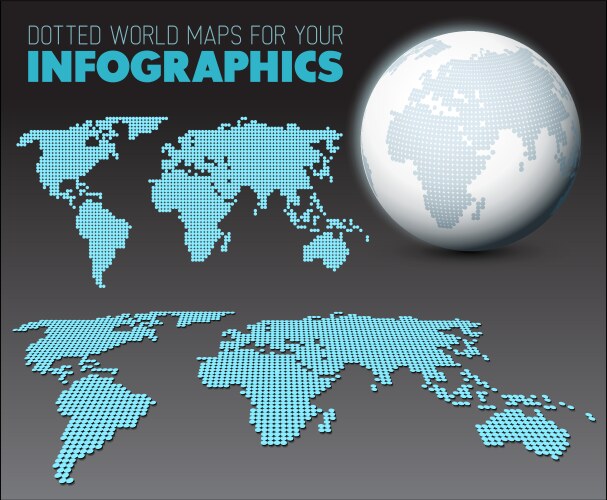 DOTTED WORLD MAPS FOR YOUR
INFOGRAPHICS