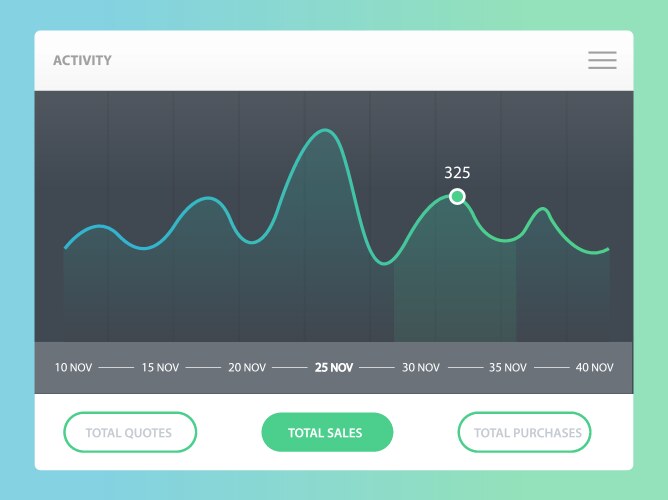 ACTIVITY

325

10 NOV 15 NOV 20 NOV 25 NOV 30 NOV 35 NOV 40 NOV

TOTAL QUOTES

TOTAL SALES

TOTAL PURCHASES