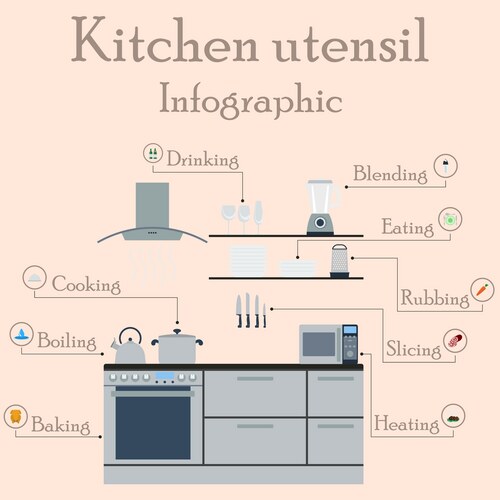 Kitchen utensil
Infographic

Drinking

Blending

Eating

Cooking

Rubbing

Boiling

Slicing

Baking

Heating