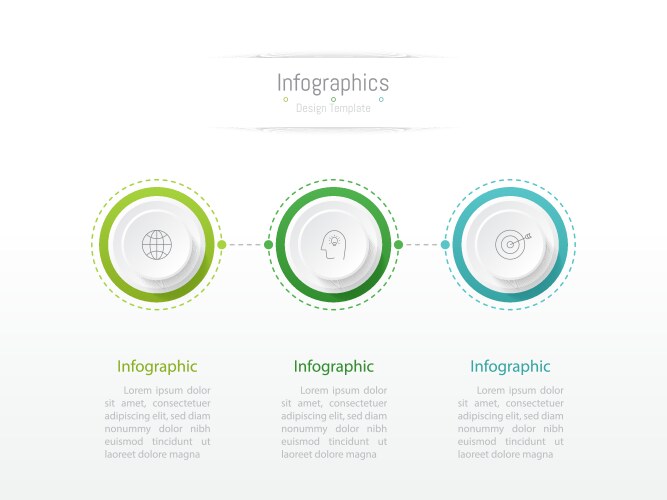 Infographics
Design Template

Infographic

Lorem ipsum dolor sit amet, consectetuer adipiscing elit, sed diam nonummy dolor nibh euismod tincidunt ut laoreet dolore magna

Infographic

Lorem ipsum dolor sit amet, consectetuer adipiscing elit, sed diam nonummy dolor nibh euismod tincidunt ut laoreet dolore magna

Infographic

Lorem ipsum dolor sit amet, consectetuer adipiscing elit, sed diam nonummy dolor nibh euismod tincidunt ut laoreet dolore magna