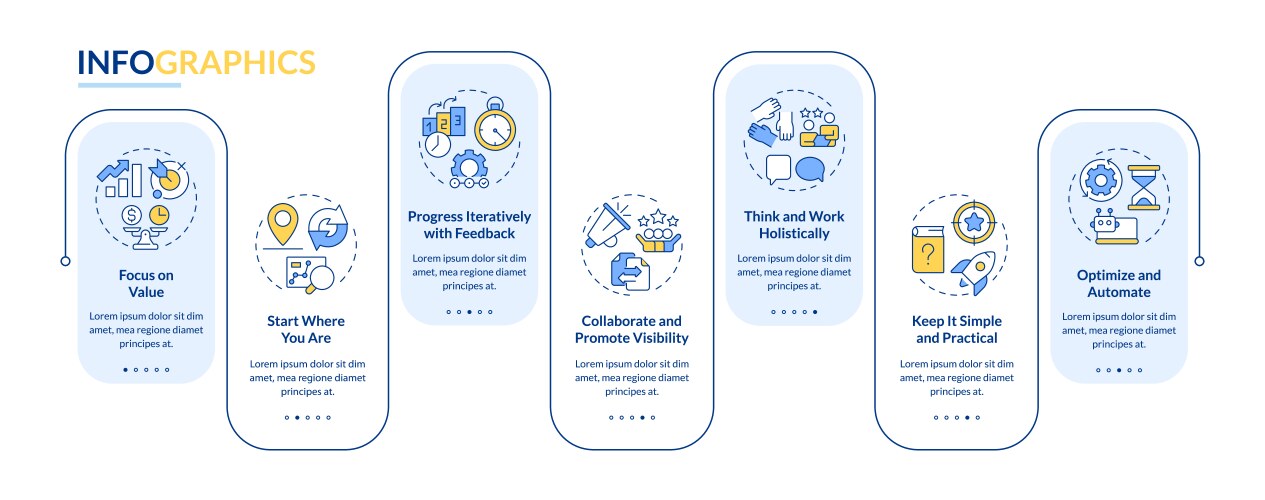 INFOGRAPHICS

Focus on Value

Lorem ipsum dolor sit dim amet, mea regione diamet principes at.

Start Where You Are

Lorem ipsum dolor sit dim amet, mea regione diamet principes at.

Progress Iteratively with Feedback

Lorem ipsum dolor sit dim amet, mea regione diamet principes at.

Collaborate and Promote Visibility

Lorem ipsum dolor sit dim amet, mea regione diamet principes at.

Think and Work Holistically

Lorem ipsum dolor sit dim amet, mea regione diamet principes at.

Keep It Simple and Practical

Lorem ipsum dolor sit dim amet, mea regione diamet principes at.

Optimize and Automate

Lorem ipsum dolor sit dim amet, mea regione diamet principes at.