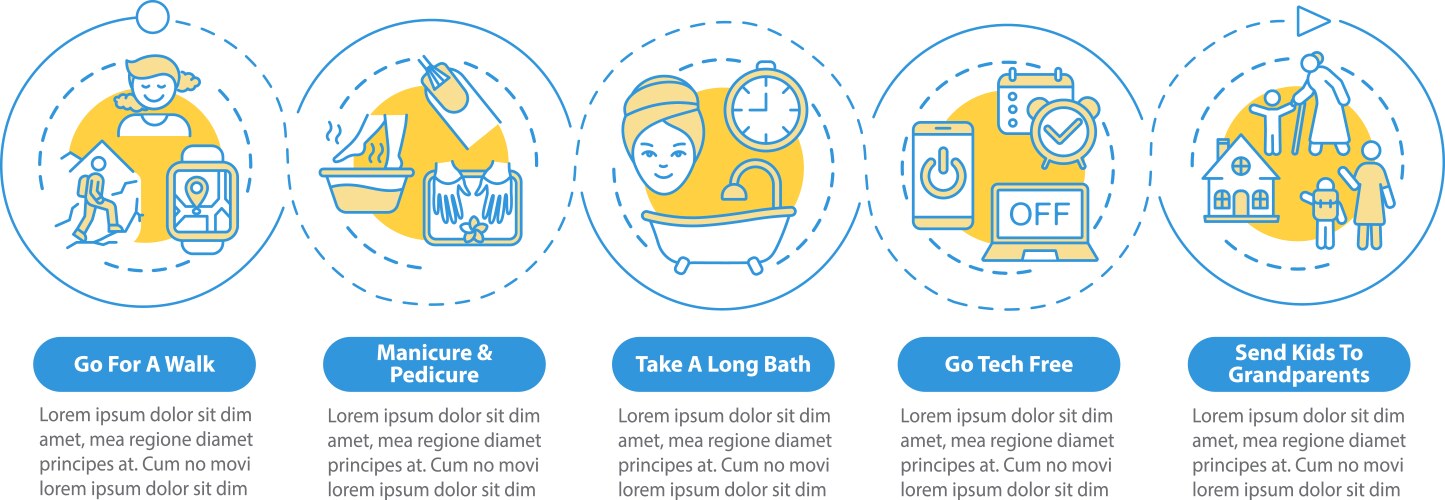 OFF

Go For A Walk

Lorem ipsum dolor sit dim amet, mea regione diamet principes at. Cum no movi lorem ipsum dolor sit dim

Manicure & Pedicure

Lorem ipsum dolor sit dim amet, mea regione diamet principes at. Cum no movi lorem ipsum dolor sit dim

Take A Long Bath

Lorem ipsum dolor sit dim amet, mea regione diamet principes at. Cum no movi lorem ipsum dolor sit dim

Go Tech Free

Lorem ipsum dolor sit dim amet, mea regione diamet principes at. Cum no movi lorem ipsum dolor sit dim

Send Kids To Grandparents

Lorem ipsum dolor sit dim amet, mea regione diamet principes at. Cum no movi lorem ipsum dolor sit dim