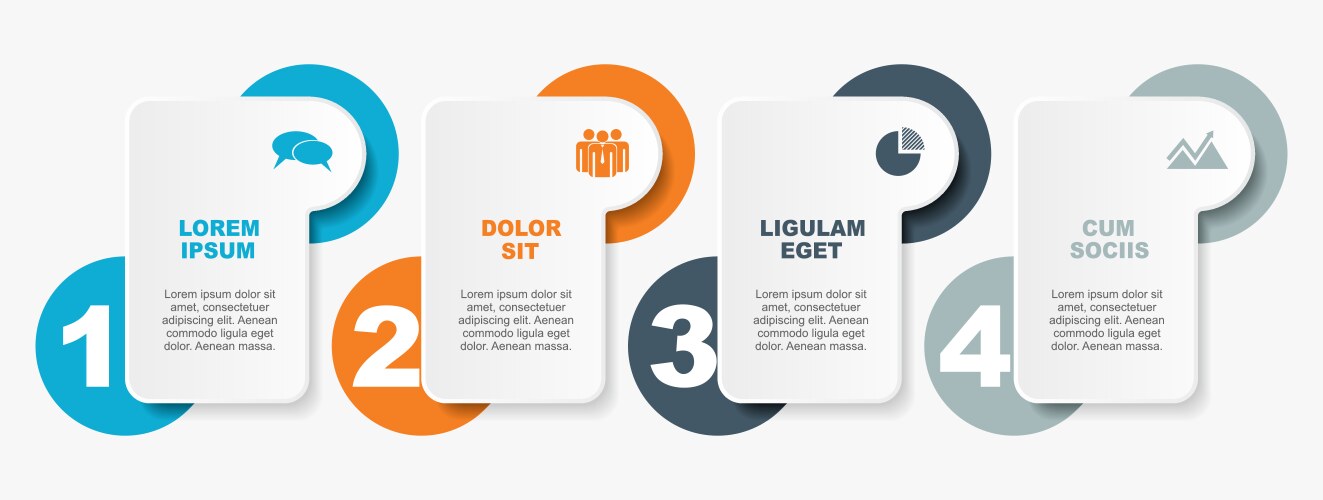 1
LOREM IPSUM
Lorem ipsum dolor sit amet, consectetuer adipiscing elit. Aenean commodo ligula eget dolor. Aenean massa.

2
DOLOR SIT
Lorem ipsum dolor sit amet, consectetuer adipiscing elit. Aenean commodo ligula eget dolor. Aenean massa.

3
LIGULAM EGET
Lorem ipsum dolor sit amet, consectetuer adipiscing elit. Aenean commodo ligula eget dolor. Aenean massa.

4
CUM SOCIIS
Lorem ipsum dolor sit amet, consectetuer adipiscing elit. Aenean commodo ligula eget dolor. Aenean massa.