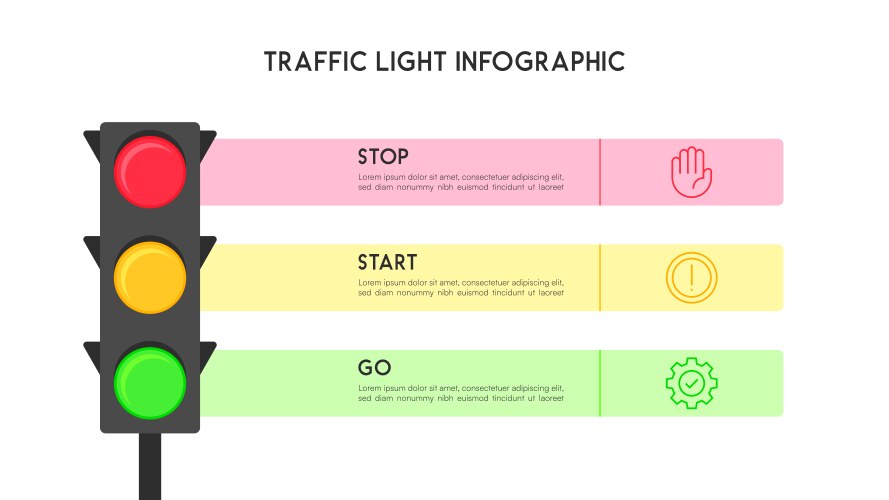 TRAFFIC LIGHT INFOGRAPHIC

STOP
Lorem ipsum dolor sit amet, consectetuer adipiscing elit, sed diam nonummy nibh euismod tincidunt ut laoreet

START
Lorem ipsum dolor sit amet, consectetuer adipiscing elit, sed diam nonummy nibh euismod tincidunt ut laoreet

GO
Lorem ipsum dolor sit amet, consectetuer adipiscing elit, sed diam nonummy nibh euismod tincidunt ut laoreet