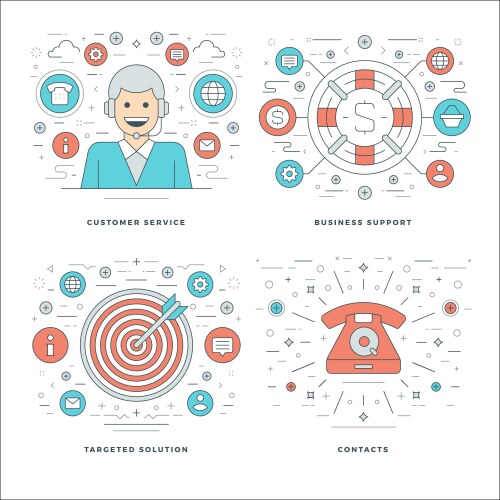 CUSTOMER SERVICE

BUSINESS SUPPORT

TARGETED SOLUTION

CONTACTS