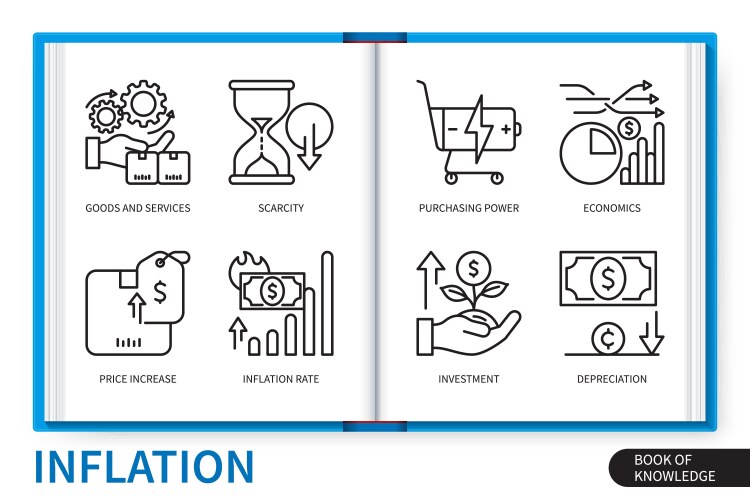 GOODS AND SERVICES

SCARCITY

PRICE INCREASE

INFLATION RATE

PURCHASING POWER

ECONOMICS

INVESTMENT

DEPRECIATION

INFLATION

BOOK OF KNOWLEDGE