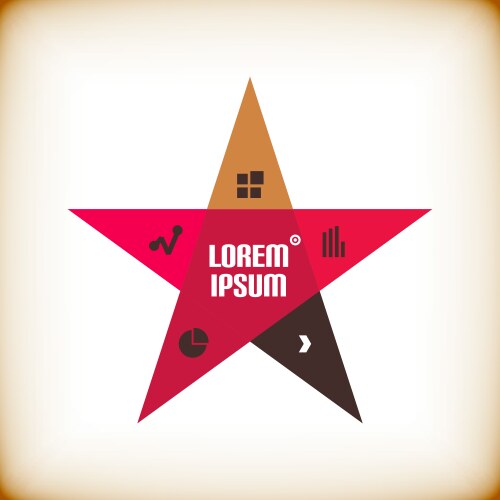 LOREM
IPSUM