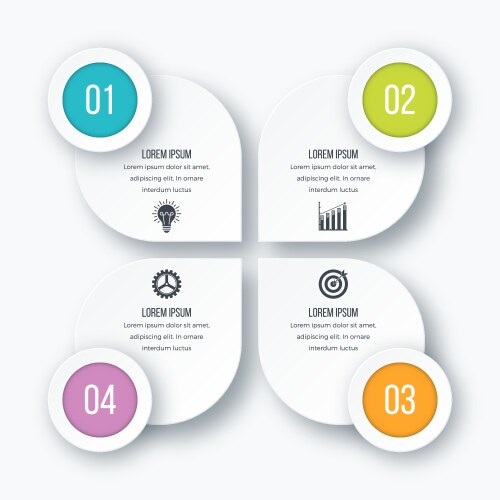 01

LOREM IPSUM
Lorem ipsum dolor sit amet, adipiscing elit. In ornare interdum luctus

02

LOREM IPSUM
Lorem ipsum dolor sit amet, adipiscing elit. In ornare interdum luctus

LOREM IPSUM
Lorem ipsum dolor sit amet, adipiscing elit. In ornare interdum luctus

04

LOREM IPSUM
Lorem ipsum dolor sit amet, adipiscing elit. In ornare interdum luctus

03