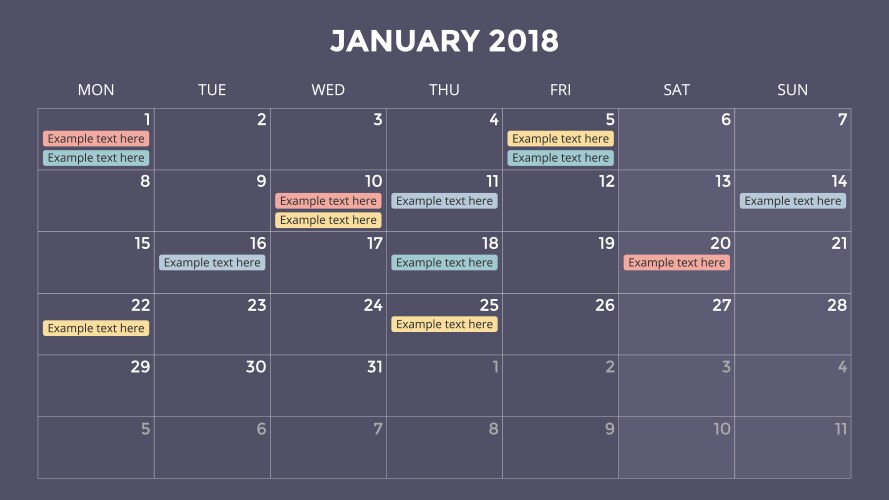 JANUARY 2018

| MON | TUE | WED | THU | FRI | SAT | SUN |
|---|---|---|---|---|---|---|
| 1 Example text here Example text here | 2 | 3 | 4 | 5 Example text here Example text here | 6 | 7 |
| 8 | 9 | 10 Example text here Example text here | 11 Example text here | 12 | 13 | 14 Example text here |
| 15 | 16 Example text here | 17 | 18 Example text here | 19 | 20 Example text here | 21 |
| 22 Example text here | 23 | 24 | 25 Example text here | 26 | 27 | 28 |
| 29 | 30 | 31 | 1 | 2 | 3 | 4 |
| 5 | 6 | 7 | 8 | 9 | 10 | 11 |