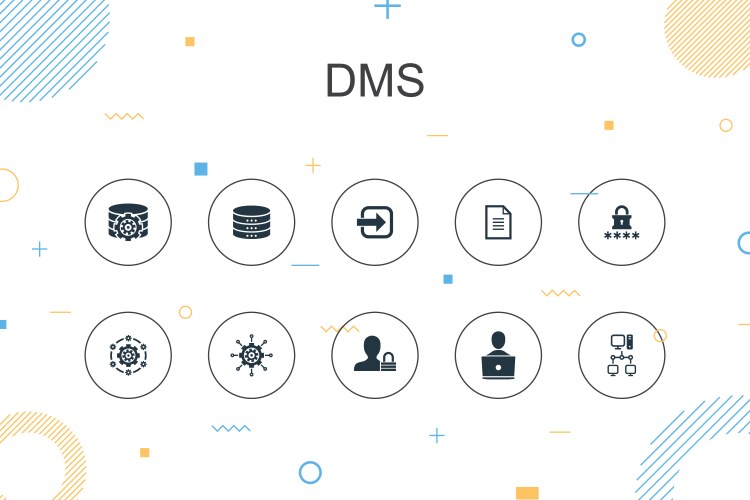 DMS

****