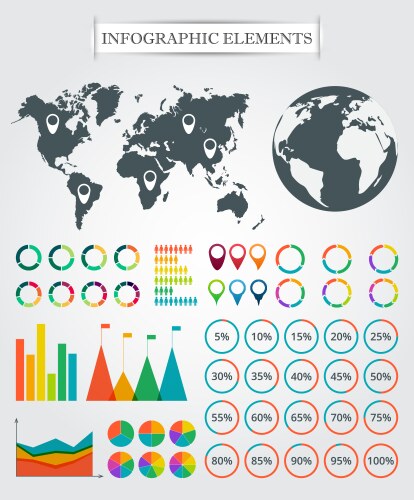 INFOGRAPHIC ELEMENTS

5%
10%
15%
20%
25%
30%
35%
40%
45%
50%
55%
60%
65%
70%
75%
80%
85%
90%
95%
100%