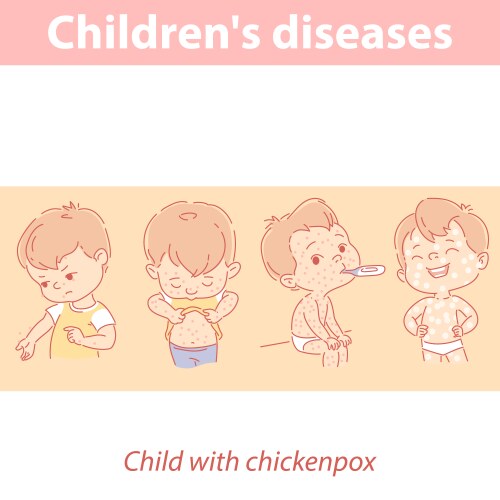 Children's diseases

Child with chickenpox