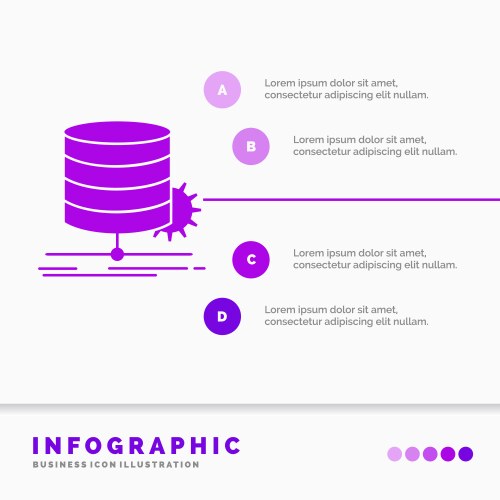 A

Lorem ipsum dolor sit amet, consectetur adipiscing elit nullam.

B

Lorem ipsum dolor sit amet, consectetur adipiscing elit nullam.

C

Lorem ipsum dolor sit amet, consectetur adipiscing elit nullam.

D

Lorem ipsum dolor sit amet, consectetur adipiscing elit nullam.

INFOGRAPHIC

BUSINESS ICON ILLUSTRATION