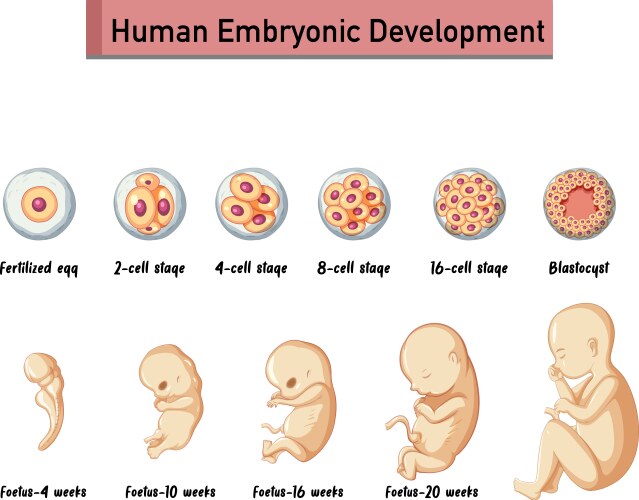 Human Embryonic Development

Fertilized egg

2-cell stage

4-cell stage

8-cell stage

16-cell stage

Blastocyst

Foetus-4 weeks

Foetus-10 weeks

Foetus-16 weeks

Foetus-20 weeks