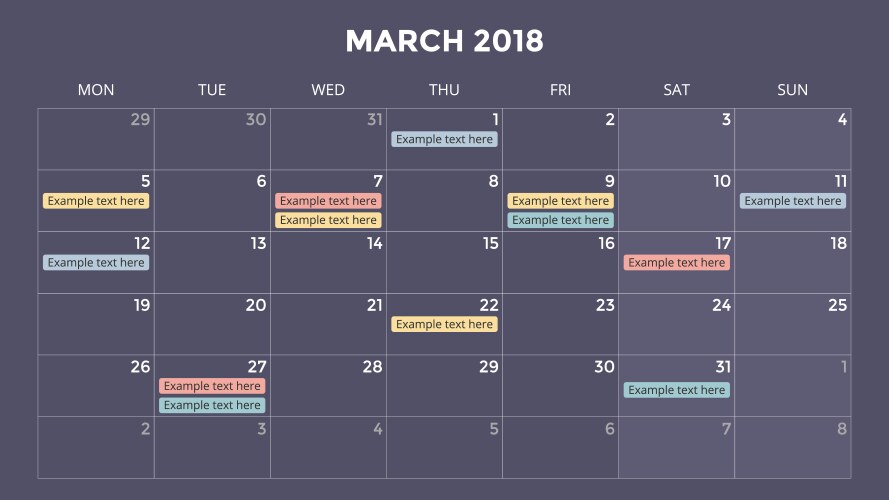 MARCH 2018

| MON | TUE | WED | THU | FRI | SAT | SUN |
|---|---|---|---|---|---|---|
| 29 | 30 | 31 | 1 Example text here | 2 | 3 | 4 |
| 5 Example text here | 6 | 7 Example text here Example text here | 8 | 9 Example text here Example text here | 10 | 11 Example text here |
| 12 Example text here | 13 | 14 | 15 | 16 | 17 Example text here | 18 |
| 19 | 20 | 21 | 22 Example text here | 23 | 24 | 25 |
| 26 | 27 Example text here Example text here | 28 | 29 | 30 | 31 Example text here | 1 |
| 2 | 3 | 4 | 5 | 6 | 7 | 8 |