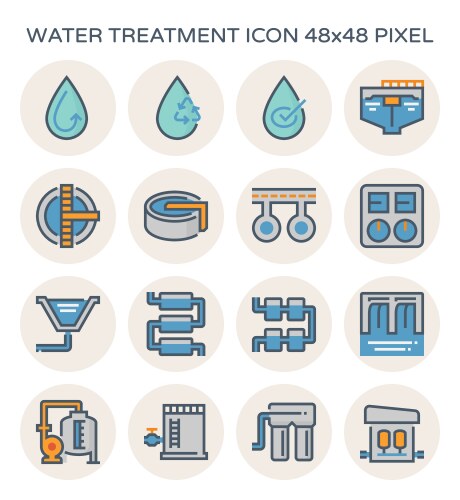 WATER TREATMENT ICON 48x48 PIXEL