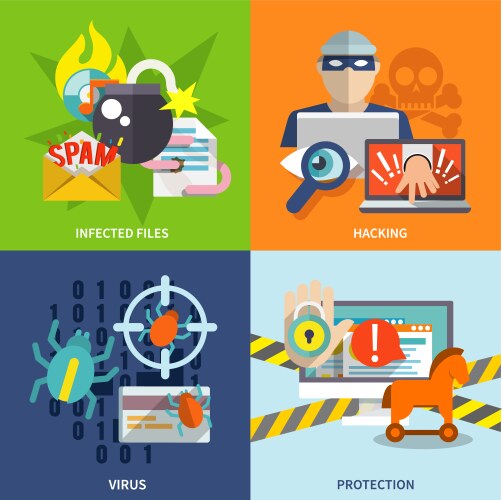 SPAM

INFECTED FILES

HACKING

VIRUS

PROTECTION