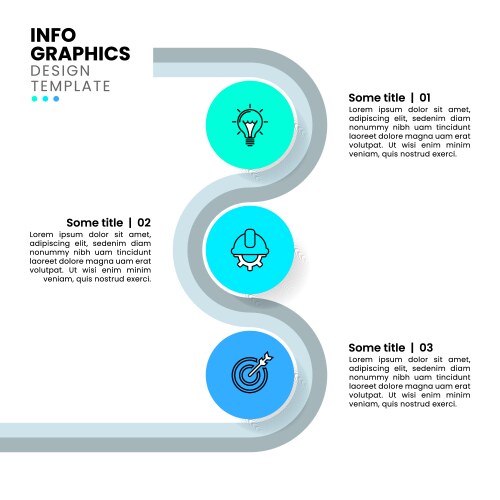 INFO GRAPHICS
DESIGN TEMPLATE

Some title | 01
Lorem ipsum dolor sit amet, adipiscing elit, sedenim diam nonummy nibh uam tincidunt laoreet dolore magna uam erat volutpat. Ut wisi enim minim veniam, quis nostrud exerci.

Some title | 02
Lorem ipsum dolor sit amet, adipiscing elit, sedenim diam nonummy nibh uam tincidunt laoreet dolore magna uam erat volutpat. Ut wisi enim minim veniam, quis nostrud exerci.

Some title | 03
Lorem ipsum dolor sit amet, adipiscing elit, sedenim diam nonummy nibh uam tincidunt laoreet dolore magna uam erat volutpat. Ut wisi enim minim veniam, quis nostrud exerci.