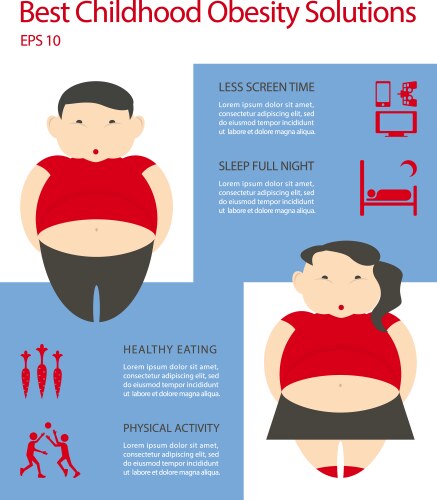 Best Childhood Obesity Solutions

EPS 10

LESS SCREEN TIME

Lorem ipsum dolor sit amet, consectetur adipiscing elit, sed do eiusmod tempor incididunt ut labore et dolore magna aliqua.

SLEEP FULL NIGHT

Lorem ipsum dolor sit amet, consectetur adipiscing elit, sed do eiusmod tempor incididunt ut labore et dolore magna aliqua.

HEALTHY EATING

Lorem ipsum dolor sit amet, consectetur adipiscing elit, sed do eiusmod tempor incididunt ut labore et dolore magna aliqua.

PHYSICAL ACTIVITY

Lorem ipsum dolor sit amet, consectetur adipiscing elit, sed do eiusmod tempor incididunt ut labore et dolore magna aliqua.